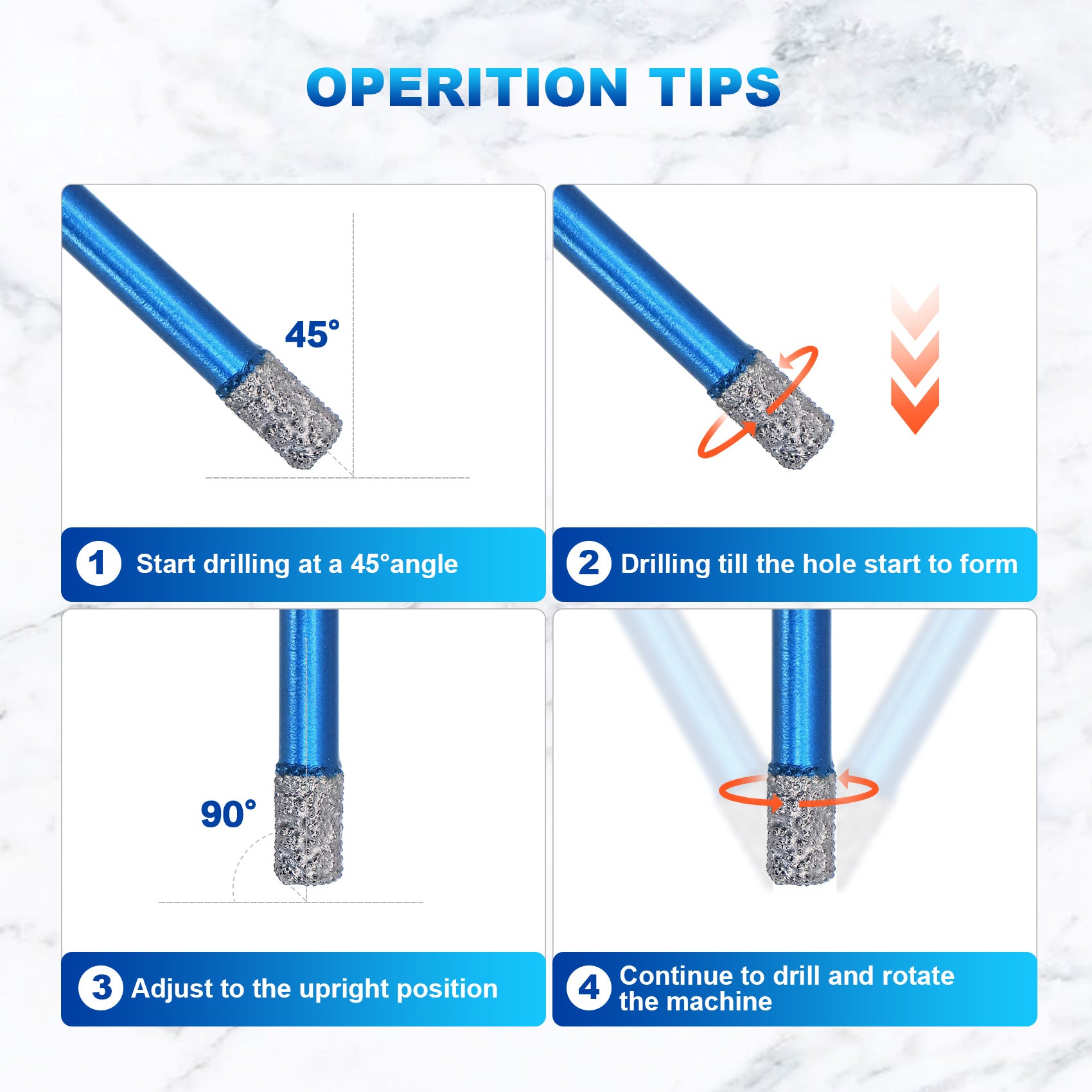 OPERITION TIPS

45°

1 Start drilling at a 45°angle

2 Drilling till the hole start to form

90°

3 Adjust to the upright position

4 Continue to drill and rotate the machine