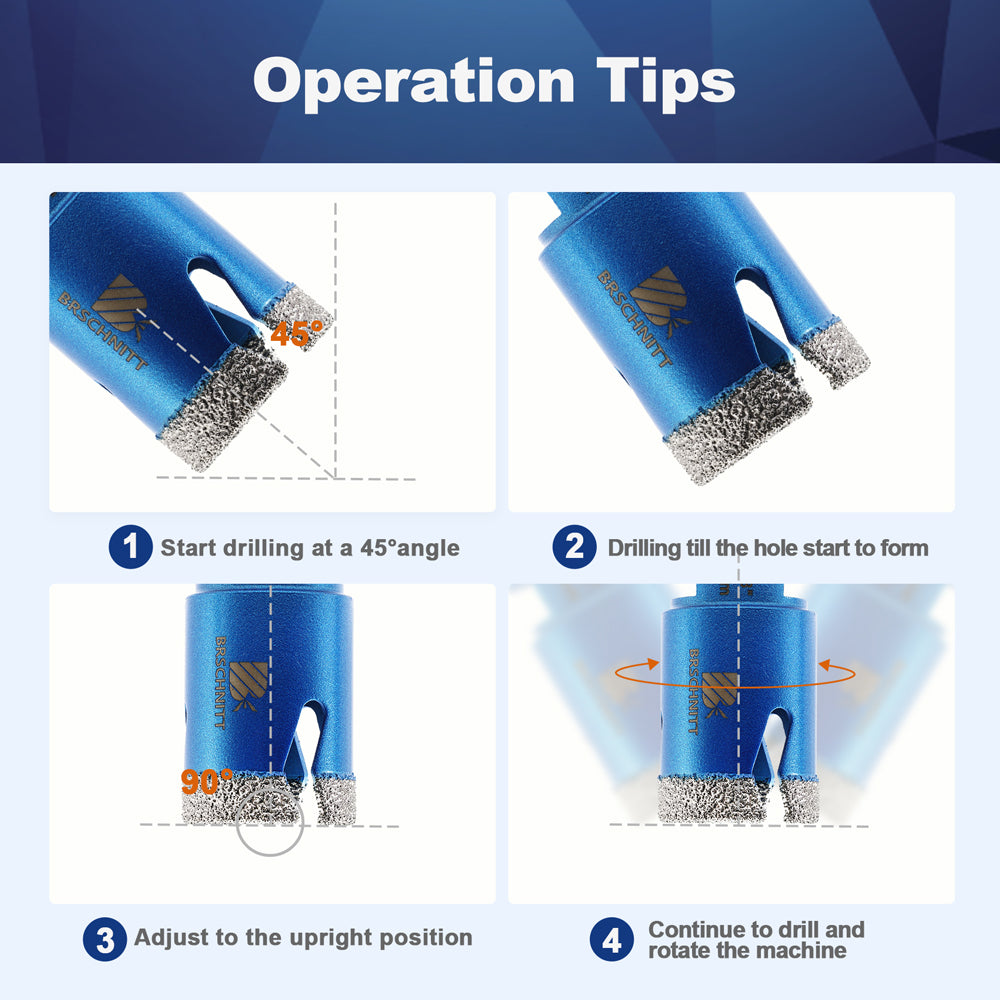 Operation Tips

BRSCHNITT

45°

BRSCHNITT

1 Start drilling at a 45°angle

2 Drilling till the hole start to form

BRSCHNITT

90°

BRSCHNITT

3 Adjust to the upright position

4 Continue to drill and rotate the machine