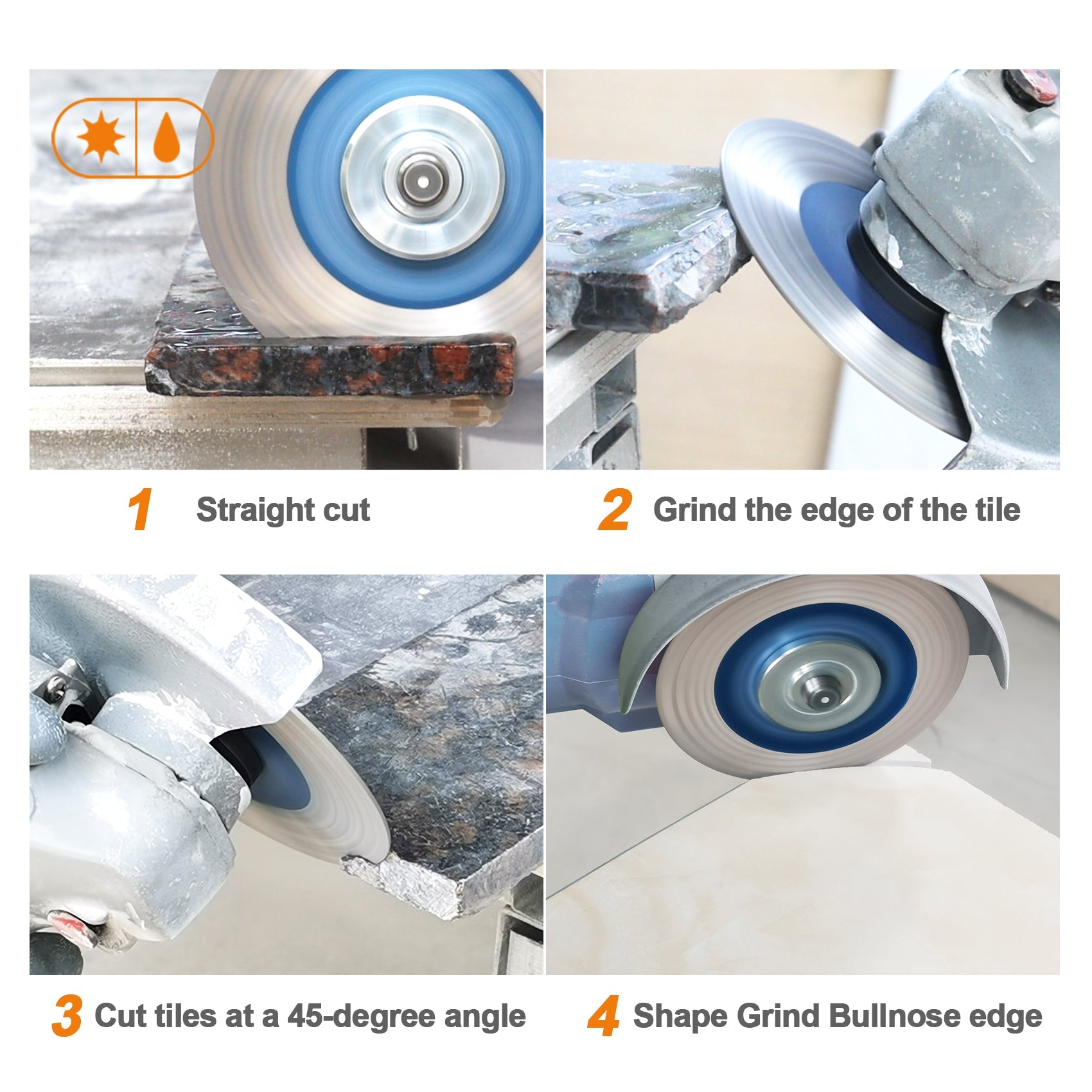 1 Straight cut

2 Grind the edge of the tile

3 Cut tiles at a 45-degree angle

4 Shape Grind Bullnose edge